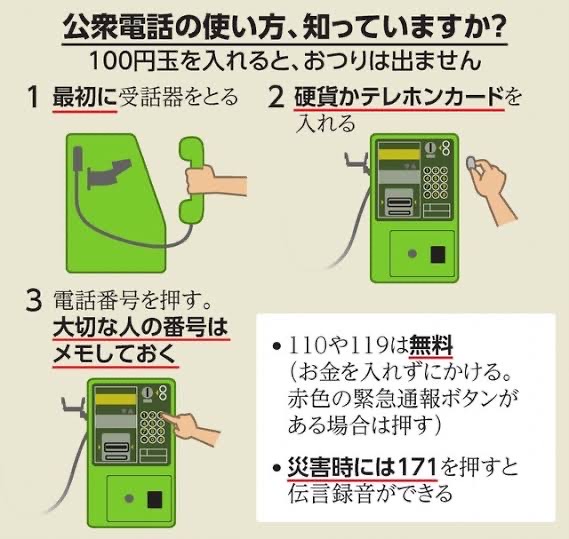 公衆電話の使い方、知っていますか?

100円玉を入れると、おつりは出ません

1 最初に受話器をとる

2 硬貨かテレホンカードを入れる

3 電話番号を押す。大切な人の番号はメモしておく

• 110や119は無料（お金を入れずにかける。赤色の緊急通報ボタンがある場合は押す）

• 災害時には171を押すと伝言録音ができる